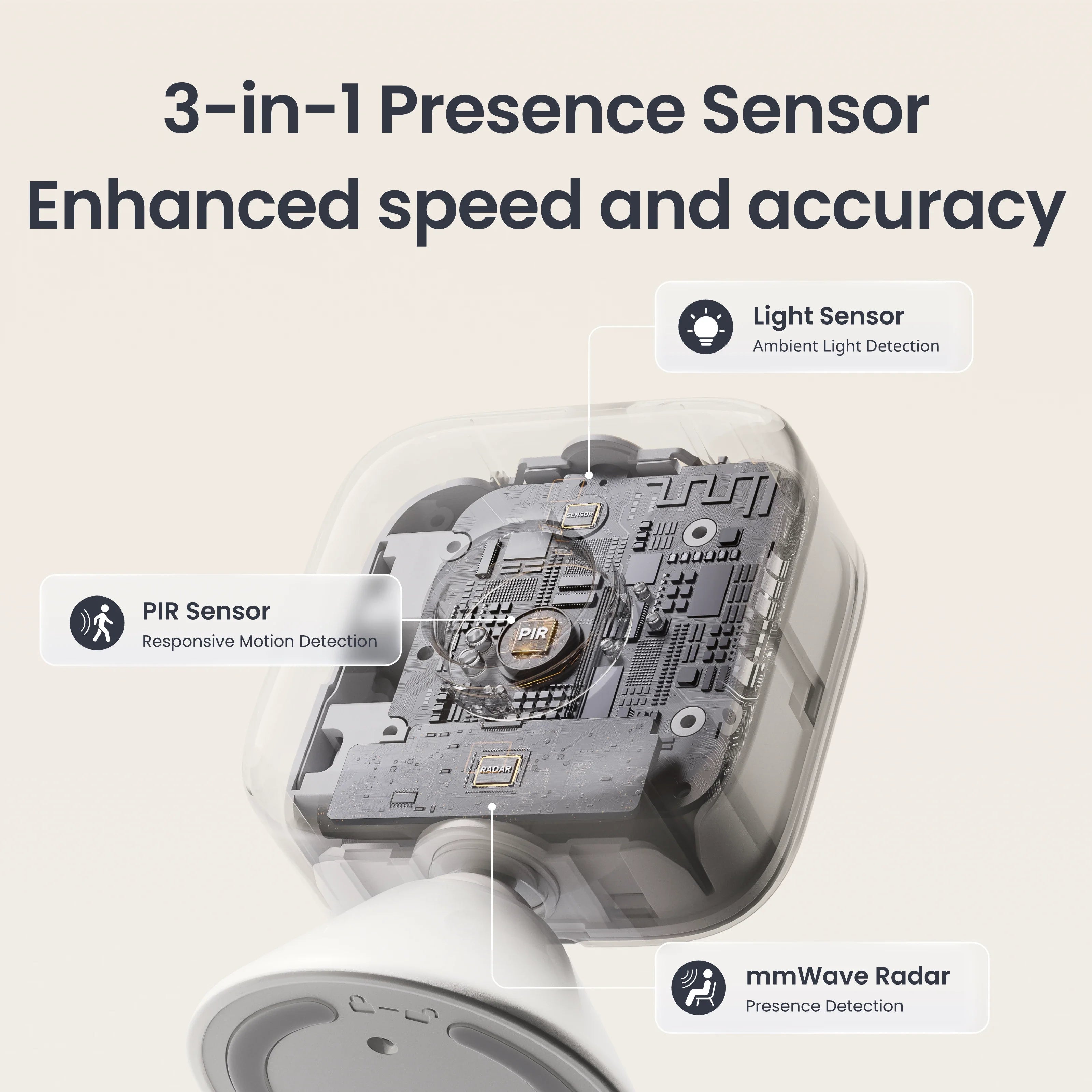 3-in-1 Presence Sensor
Enhanced speed and accuracy

Light Sensor
Ambient Light Detection

SENSOR

PIR Sensor
Responsive Motion Detection

PIR

RADAR

mmWave Radar
Presence Detection